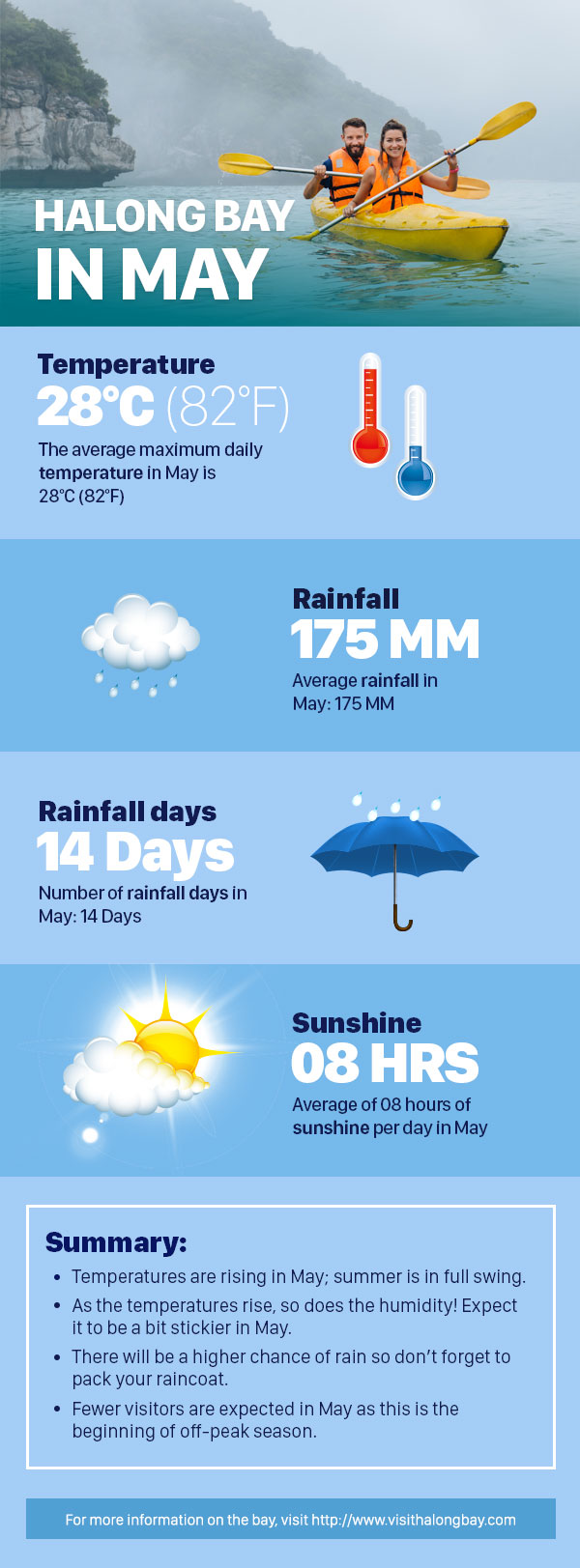 HALONG BAY
IN MAY

Temperature
28°C (82°F)
The average maximum daily temperature in May is 28°C (82°F)

Rainfall
175 MM
Average rainfall in May: 175 MM

Rainfall days
14 Days
Number of rainfall days in May: 14 Days

Sunshine
08 HRS
Average of 08 hours of sunshine per day in May

Summary:
• Temperatures are rising in May; summer is in full swing.
• As the temperatures rise, so does the humidity! Expect it to be a bit stickier in May.
• There will be a higher chance of rain so don't forget to pack your raincoat.
• Fewer visitors are expected in May as this is the beginning of off-peak season.

For more information on the bay, visit http://www.visithalongbay.com