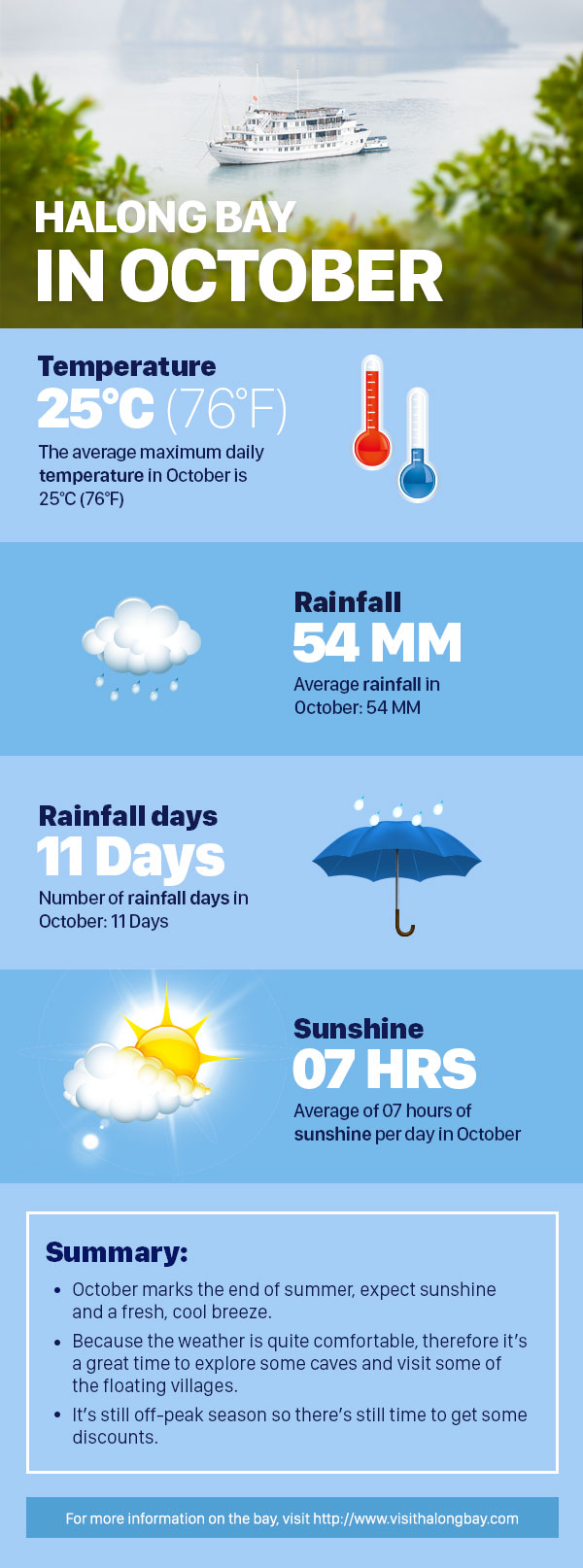 HALONG BAY
IN OCTOBER

Temperature
25°C (76°F)
The average maximum daily temperature in October is 25°C (76°F)

Rainfall
54 MM
Average rainfall in October: 54 MM

Rainfall days
11 Days
Number of rainfall days in October: 11 Days

Sunshine
07 HRS
Average of 07 hours of sunshine per day in October

Summary:
• October marks the end of summer, expect sunshine and a fresh, cool breeze.
• Because the weather is quite comfortable, therefore it's a great time to explore some caves and visit some of the floating villages.
• It's still off-peak season so there's still time to get some discounts.

For more information on the bay, visit http://www.visithalongbay.com